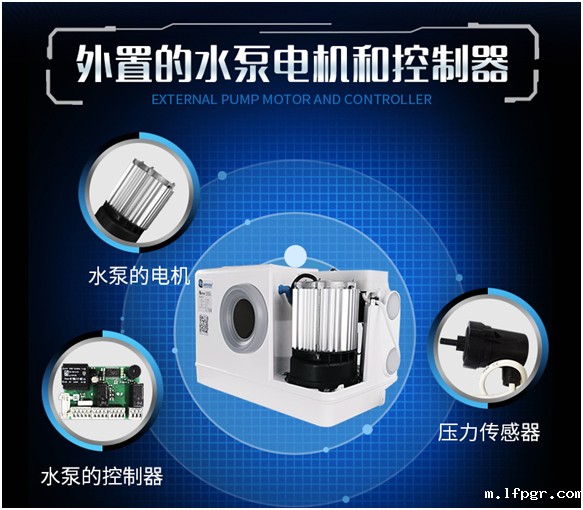 外置的水泵电机和控制器
EXTERNAL PUMP MOTOR AND CONTROLLER

水泵的电机

水泵的控制器

压力传感器

m.lfpgr.com